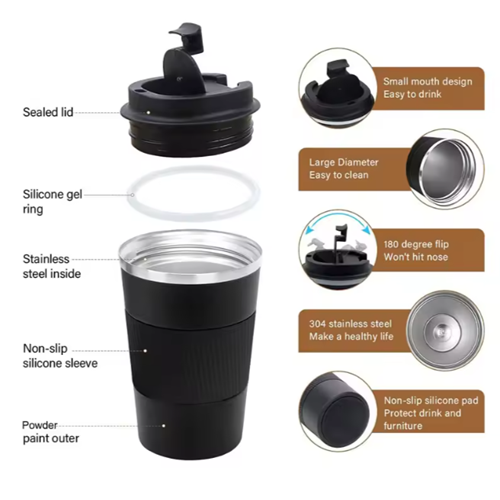 Sealed lid

Silicone gel ring

Stainless steel inside

Non-slip silicone sleeve

Powder paint outer

Small mouth design
Easy to drink

Large Diameter
Easy to clean

180 degree flip
Won't hit nose

304 stainless steel
Make a healthy life

Non-slip silicone pad
Protect drink and furniture